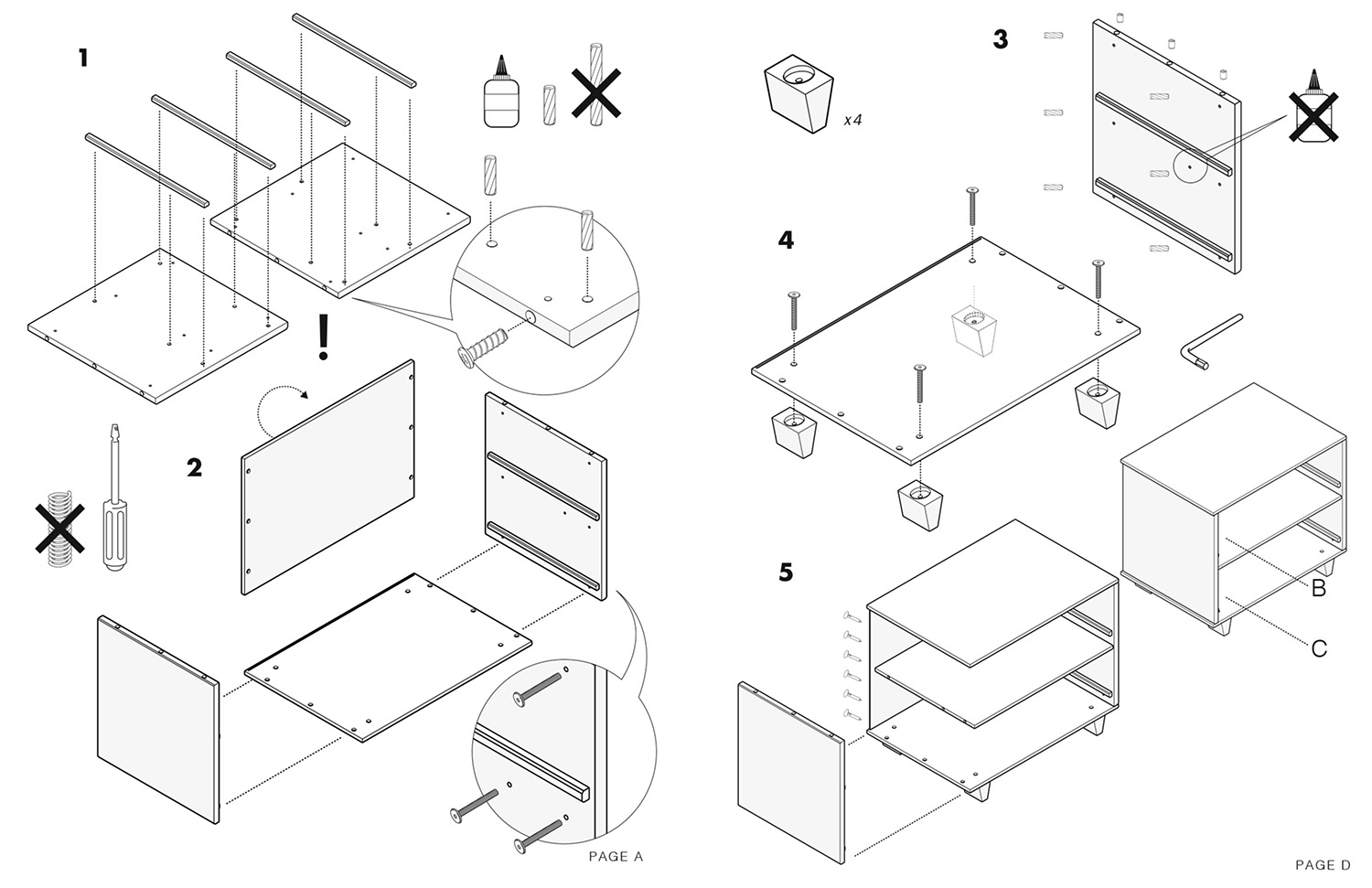 1

!

2

PAGE A

x4

3

4

5

B

C

PAGE D